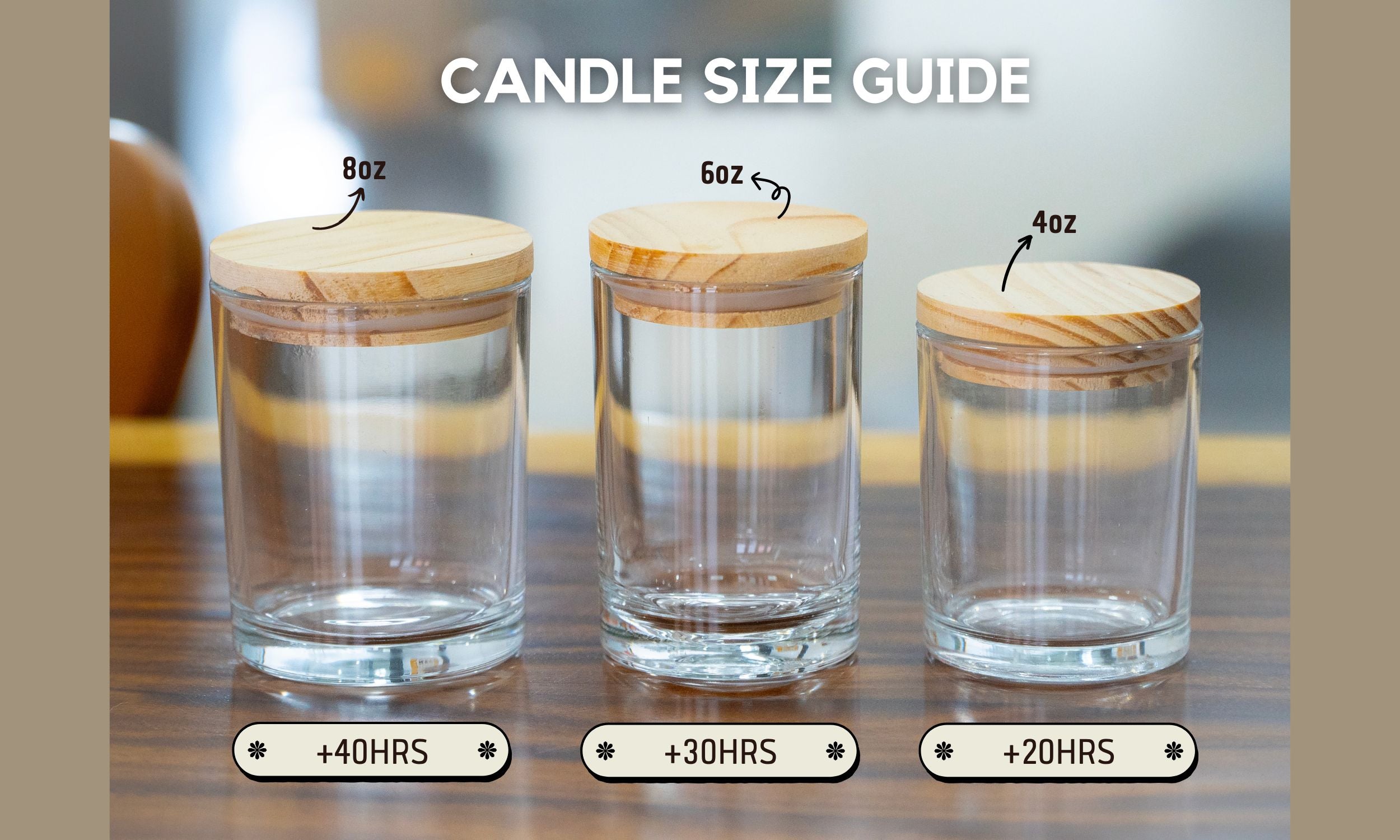 CANDLE SIZE GUIDE

8oz

6oz

4oz

+40HRS

+30HRS

+20HRS